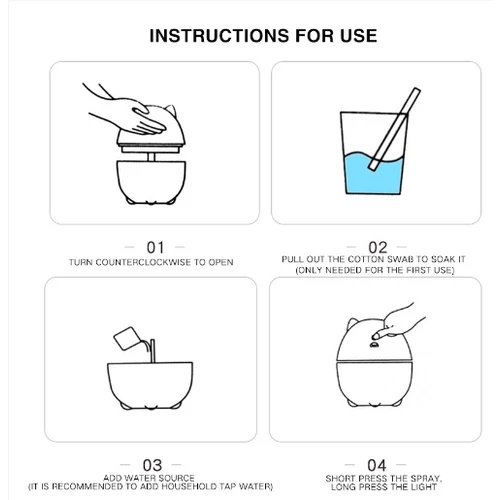 INSTRUCTIONS FOR USE

— 01 —
TURN COUNTERCLOCKWISE TO OPEN

— 02 —
PULL OUT THE COTTON SWAB TO SOAK IT
(ONLY NEEDED FOR THE FIRST USE)

— 03 —
ADD WATER SOURCE
(IT IS RECOMMENDED TO ADD HOUSEHOLD TAP WATER)

— 04 —
SHORT PRESS THE SPRAY,
LONG PRESS THE LIGHT